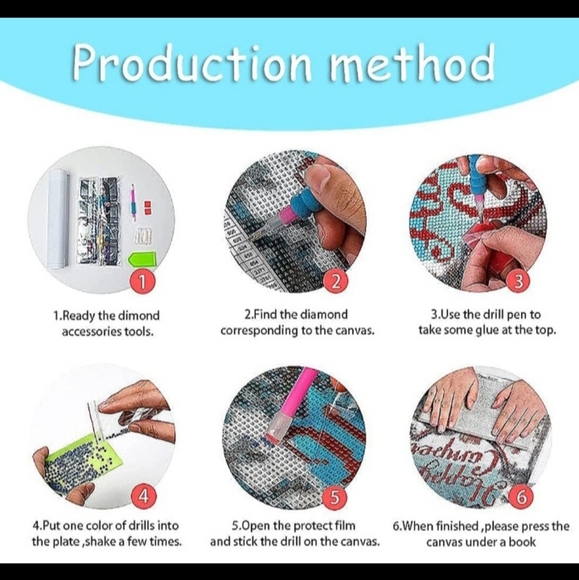 Production method

1

1.Ready the dimond accessories tools.

2

2.Find the diamond corresponding to the canvas.

3

3.Use the drill pen to take some glue at the top.

4

4.Put one color of drills into the plate ,shake a few times.

5

5.Open the protect film and stick the drill on the canvas.

6

6.When finished ,please press the canvas under a book